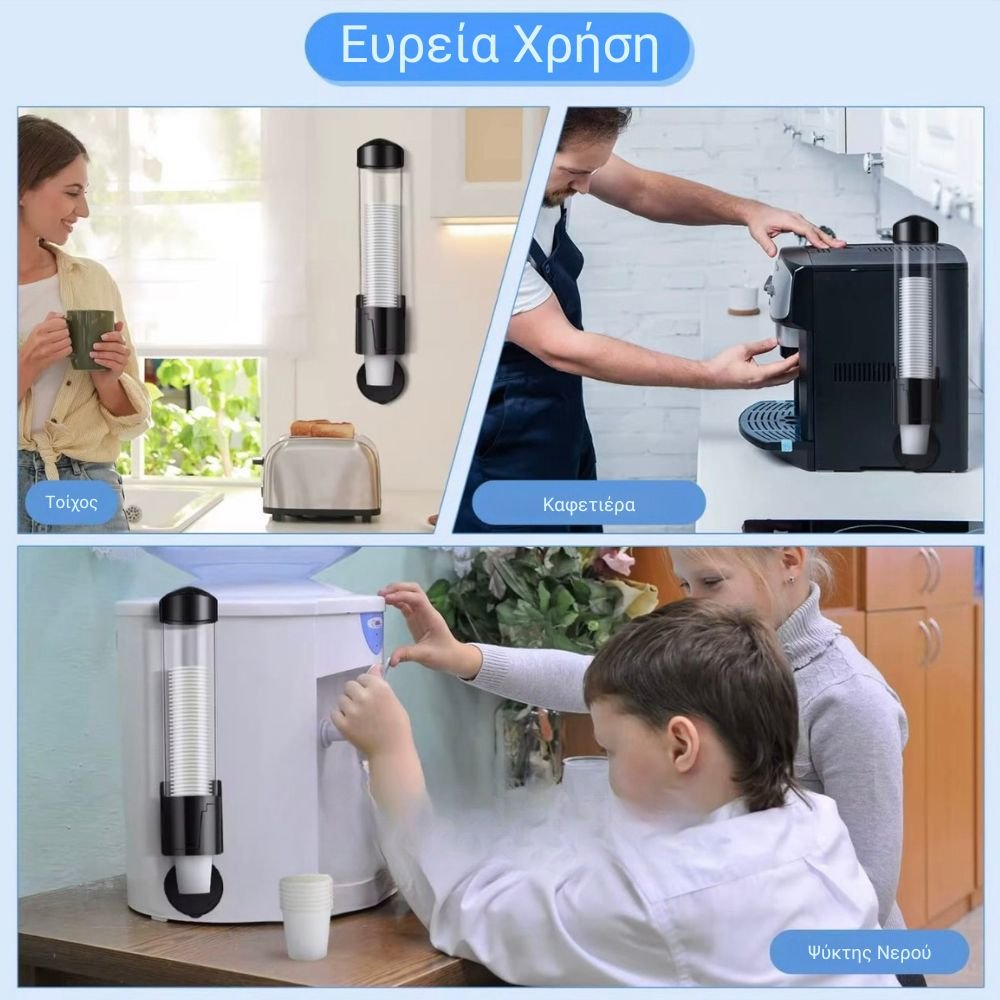 Ευρεία Χρήση

Τοίχος

Καφετιέρα

Ψύκτης Νερού